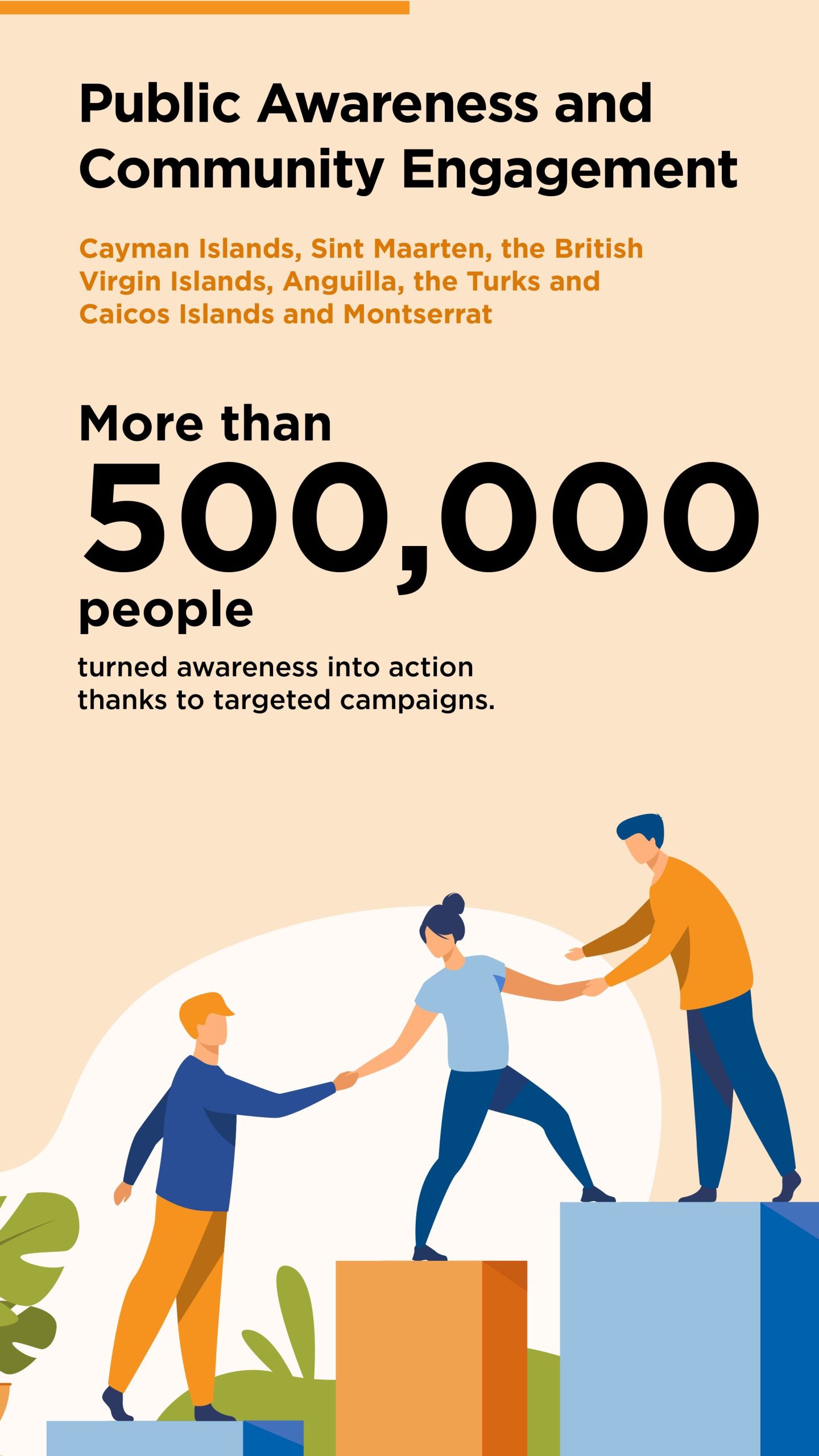 Public Awareness and Community Engagement

Cayman Islands, Sint Maarten, the British Virgin Islands, Anguilla, the Turks and Caicos Islands and Montserrat

More than
500,000
people
turned awareness into action thanks to targeted campaigns.