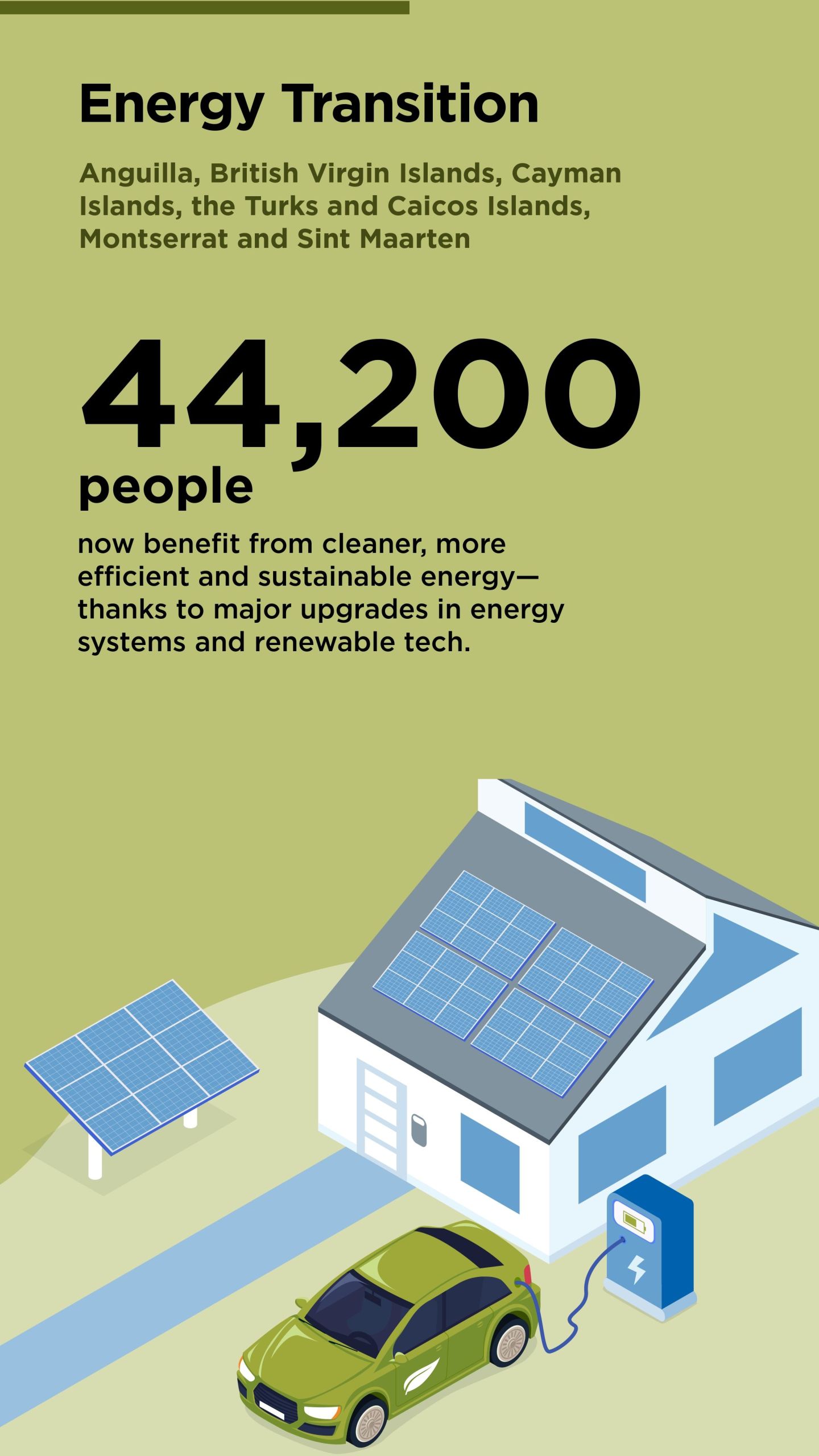 Energy Transition

Anguilla, British Virgin Islands, Cayman Islands, the Turks and Caicos Islands, Montserrat and Sint Maarten

44,200

people

now benefit from cleaner, more efficient and sustainable energy—thanks to major upgrades in energy systems and renewable tech.